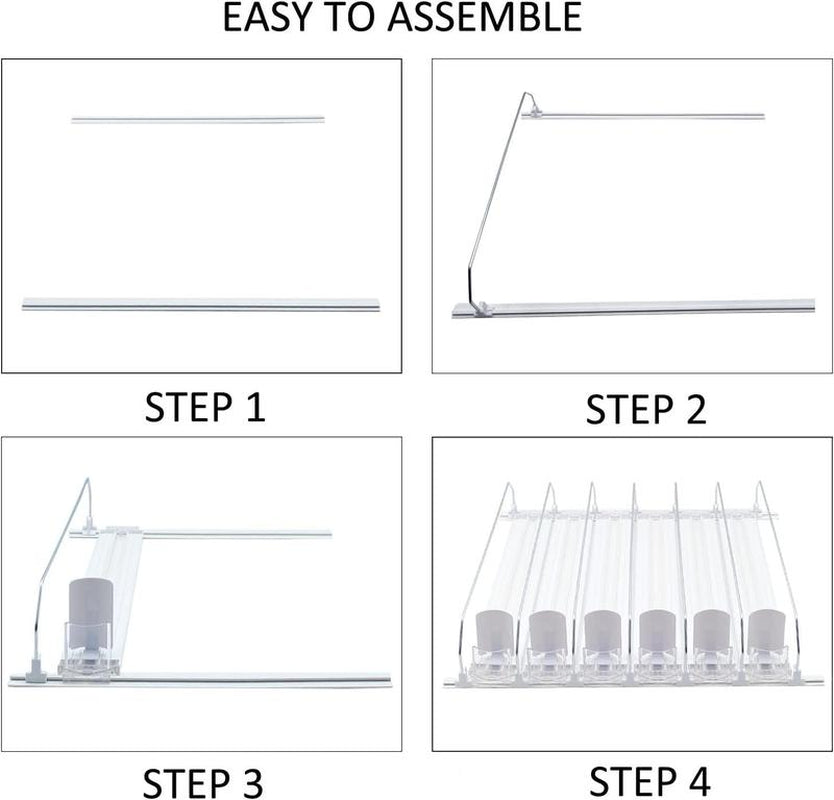 EASY TO ASSEMBLE

STEP 1

STEP 2

STEP 3

STEP 4